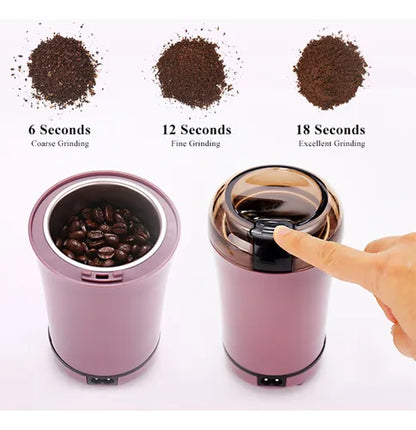 6 Seconds
Coarse Grinding

12 Seconds
Fine Grinding

18 Seconds
Excellent Grinding